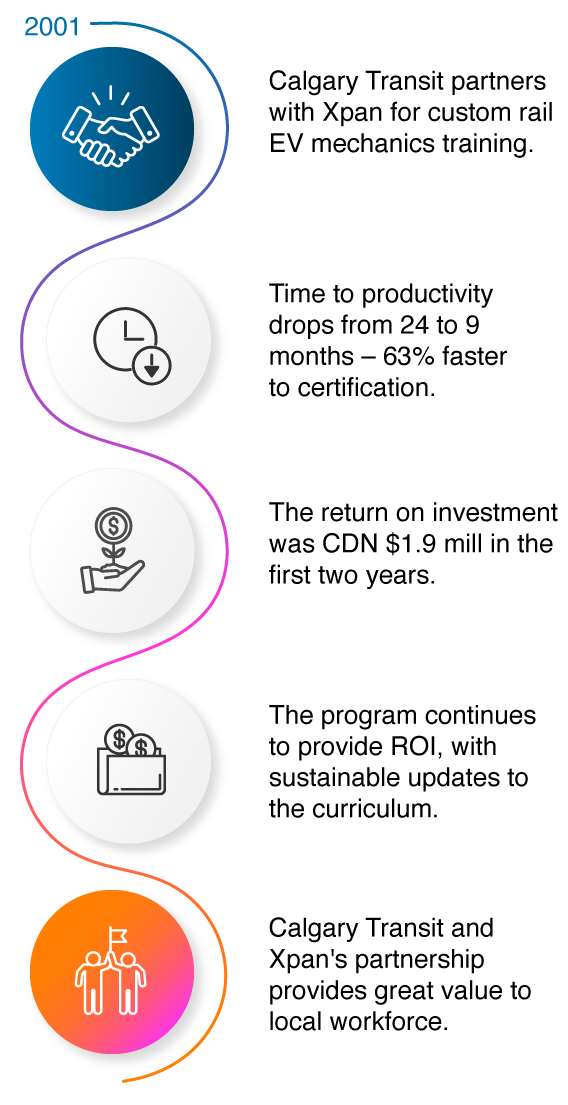 2001

Calgary Transit partners with Xpan for custom rail EV mechanics training.

Time to productivity drops from 24 to 9 months – 63% faster to certification.

The return on investment was CDN $1.9 mill in the first two years.

The program continues to provide ROI, with sustainable updates to the curriculum.

Calgary Transit and Xpan's partnership provides great value to local workforce.